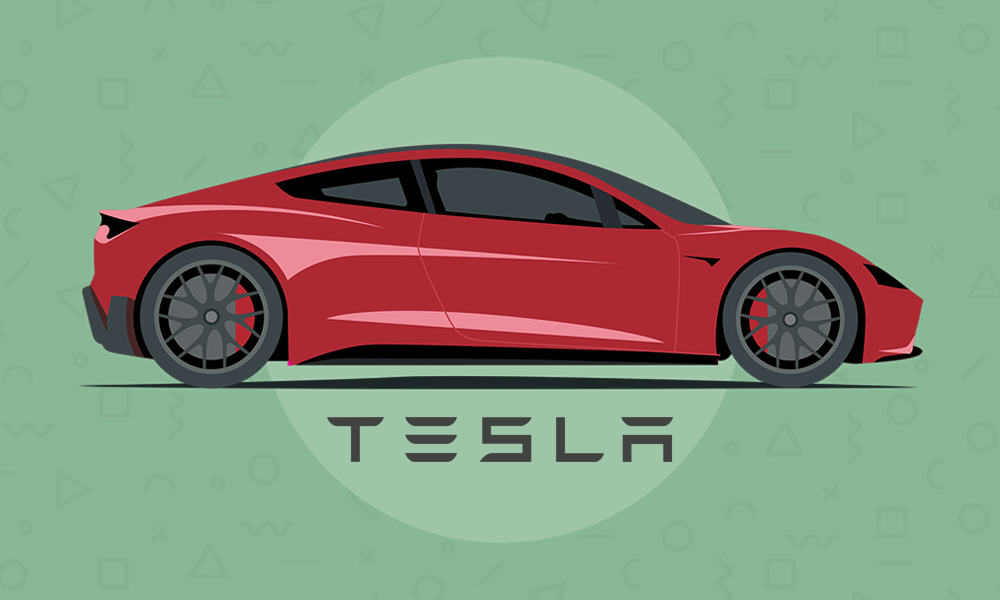 TESLA